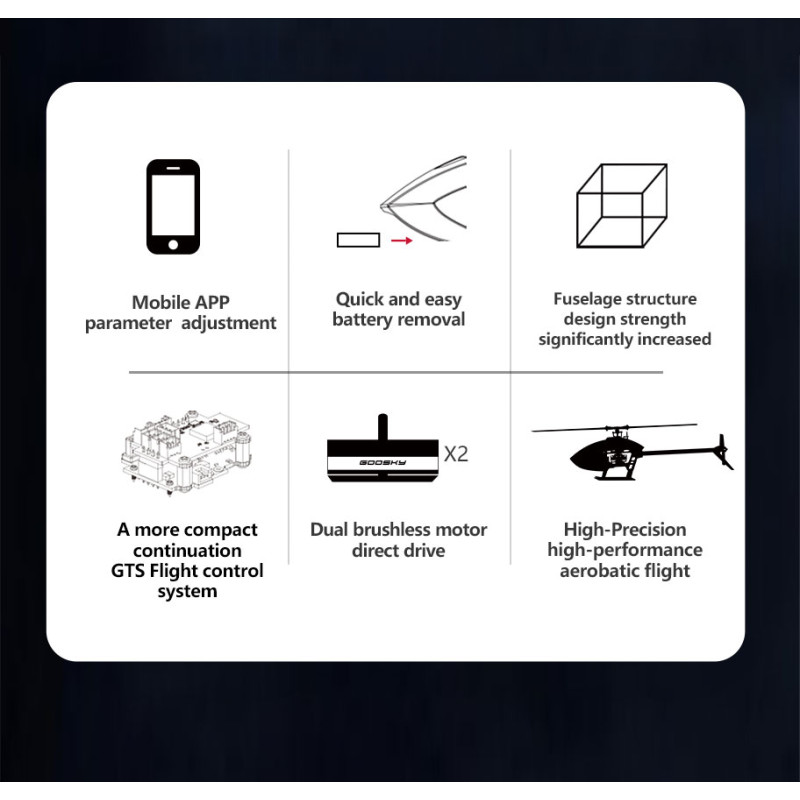 Mobile APP
parameter adjustment

Quick and easy
battery removal

Fuselage structure
design strength
significantly increased

A more compact
continuation
GTS Flight control
system

GOOSKY X2

Dual brushless motor
direct drive

High-Precision
high-performance
aerobatic flight